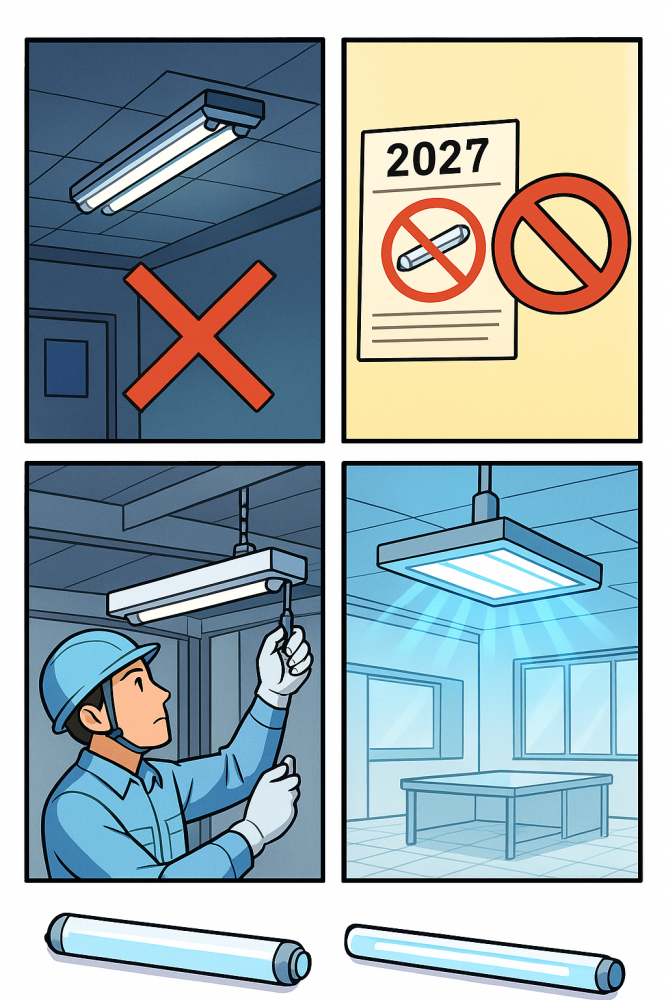 2027